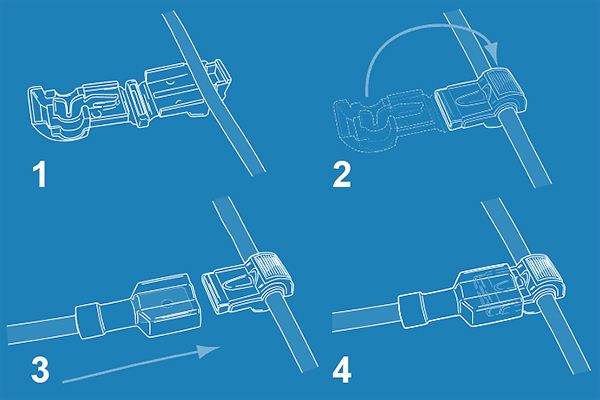 1

2

3

4